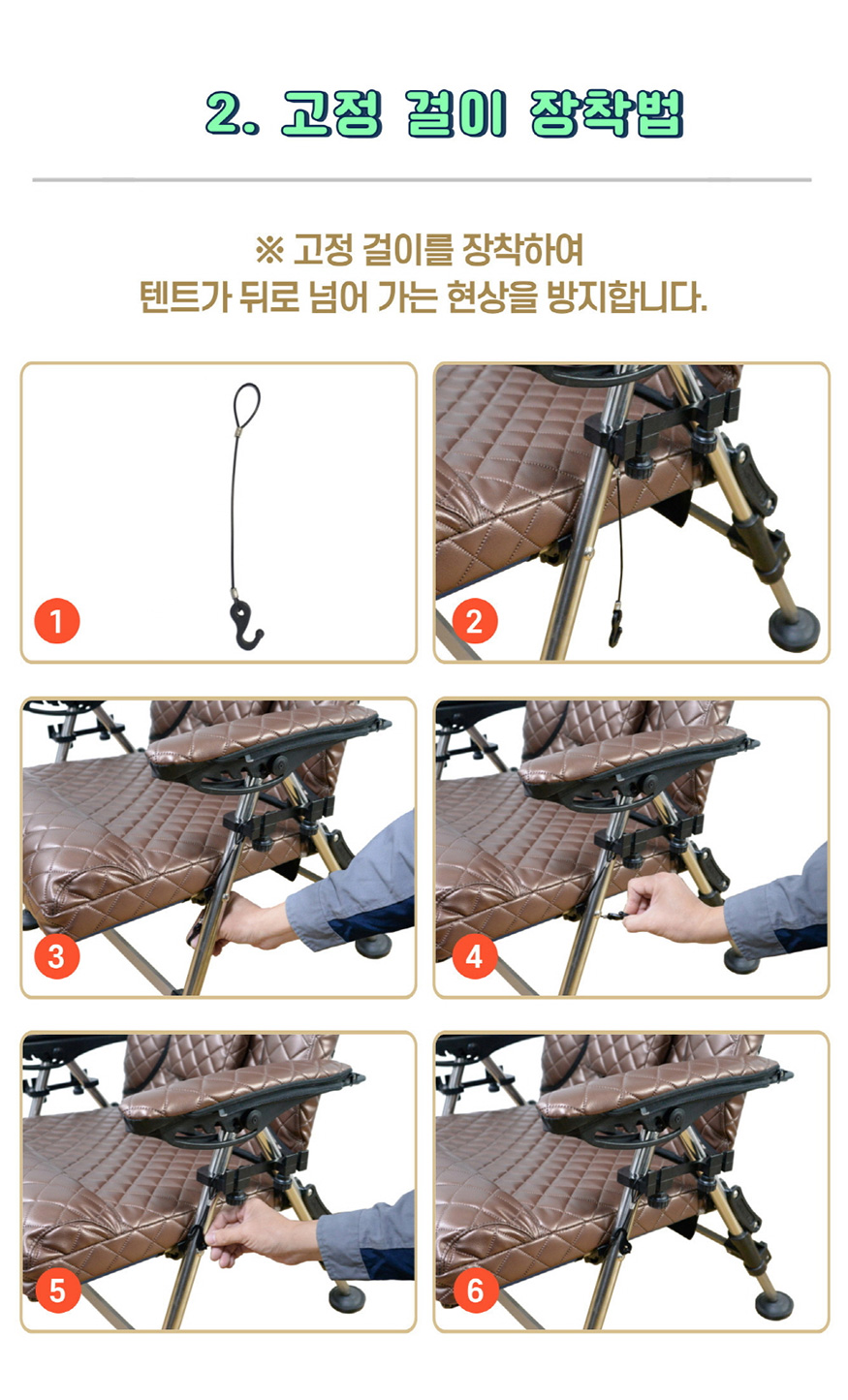 2. 고정 걸이 장착법

※ 고정 걸이를 장착하여
텐트가 뒤로 넘어 가는 현상을 방지합니다.

1

2

3

4

5

6