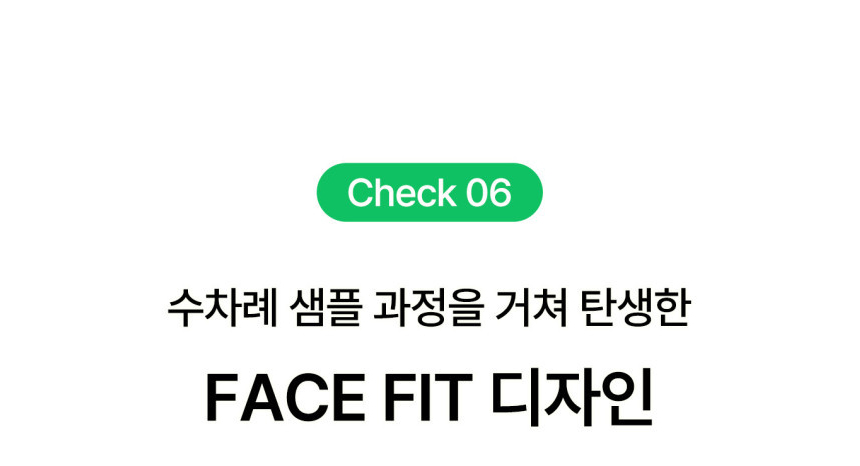 Check 06

수차례 샘플 과정을 거쳐 탄생한

FACE FIT 디자인