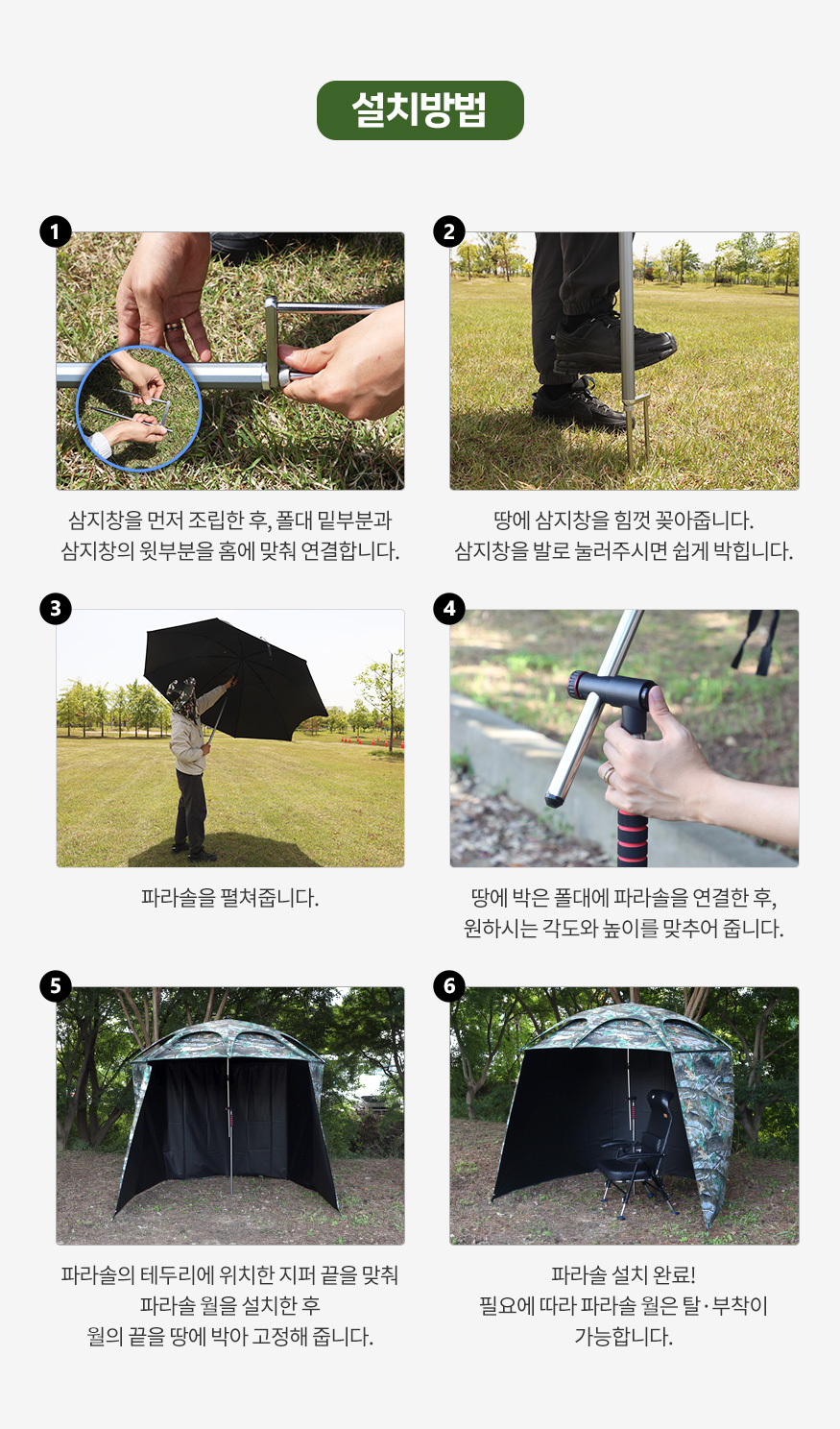 설치방법

1

삼지창을 먼저 조립한 후, 폴대 밑부분과 삼지창의 윗부분을 홈에 맞춰 연결합니다.

2

땅에 삼지창을 힘껏 꽂아줍니다. 삼지창을 발로 눌러주시면 쉽게 박힙니다.

3

파라솔을 펼쳐줍니다.

4

땅에 박은 폴대에 파라솔을 연결한 후, 원하시는 각도와 높이를 맞추어 줍니다.

5

파라솔의 테두리에 위치한 지퍼 끝을 맞춰 파라솔 월을 설치한 후 월의 끝을 땅에 박아 고정해 줍니다.

6

파라솔 설치 완료! 필요에 따라 파라솔 월은 탈·부착이 가능합니다.