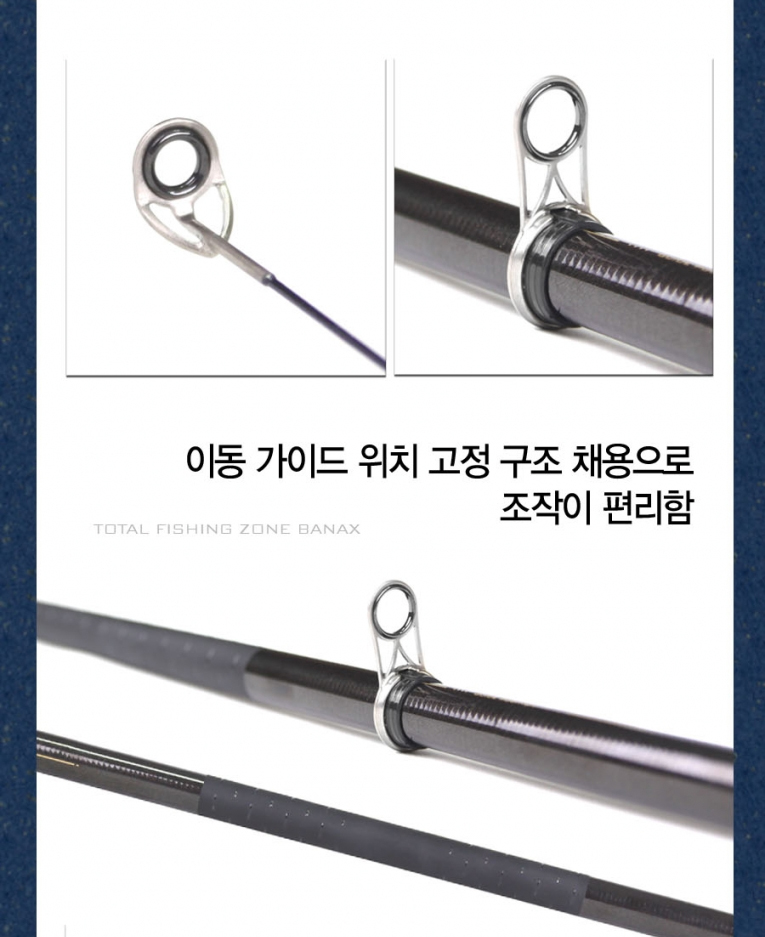 이동 가이드 위치 고정 구조 채용으로
조작이 편리함

TOTAL FISHING ZONE BANAX